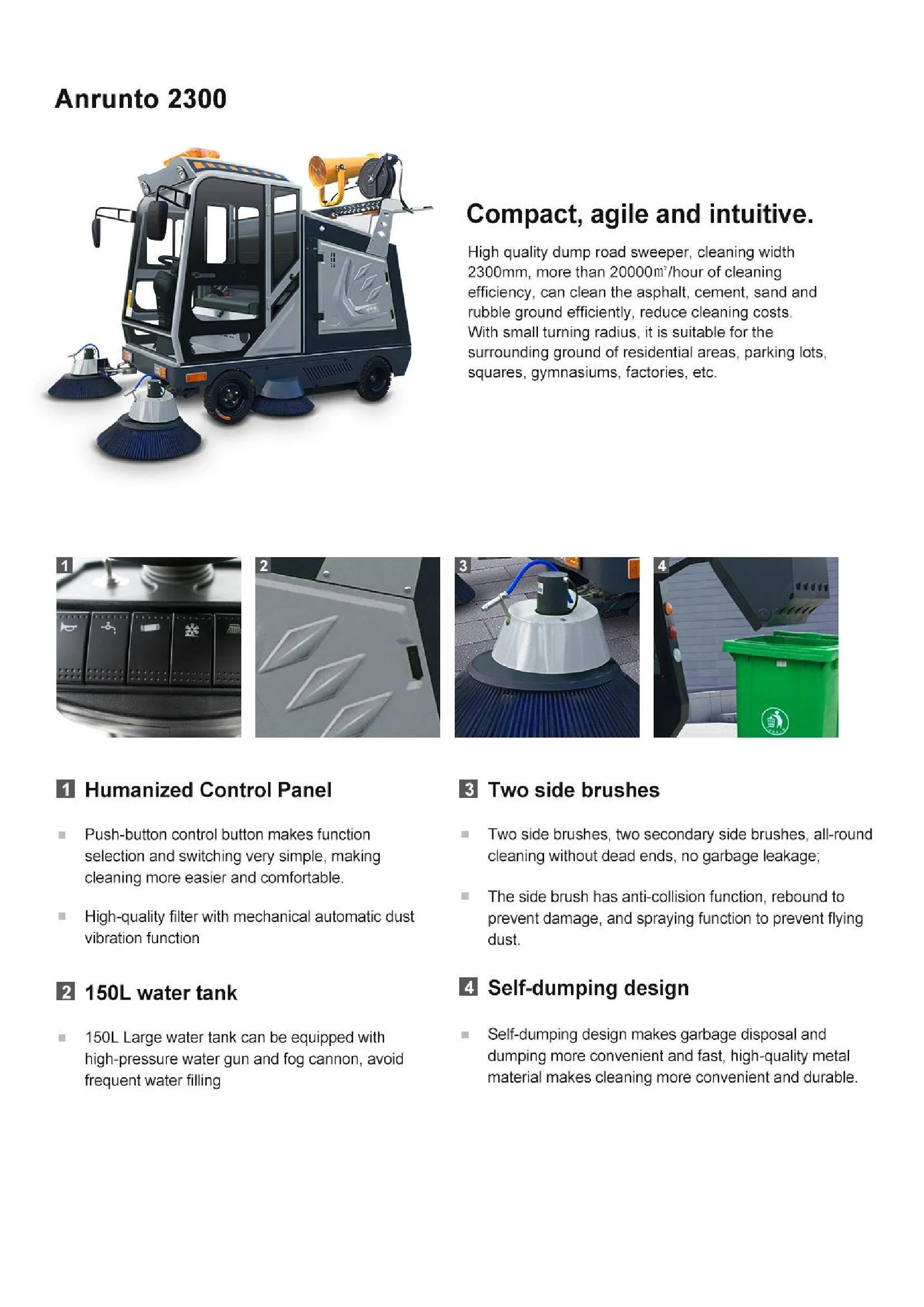 Anrunto 2300

Compact, agile and intuitive.

High quality dump road sweeper, cleaning width 2300mm, more than 20000㎡/hour of cleaning efficiency, can clean the asphalt, cement, sand and rubble ground efficiently, reduce cleaning costs. With small turning radius, it is suitable for the surrounding ground of residential areas, parking lots, squares, gymnasiums, factories, etc.

1

2

3

4

1 Humanized Control Panel

Push-button control button makes function selection and switching very simple, making cleaning more easier and comfortable.

High-quality filter with mechanical automatic dust vibration function

2 150L water tank

150L Large water tank can be equipped with high-pressure water gun and fog cannon, avoid frequent water filling

3 Two side brushes

Two side brushes, two secondary side brushes, all-round cleaning without dead ends, no garbage leakage;

The side brush has anti-collision function, rebound to prevent damage, and spraying function to prevent flying dust.

4 Self-dumping design

Self-dumping design makes garbage disposal and dumping more convenient and fast, high-quality metal material makes cleaning more convenient and durable.