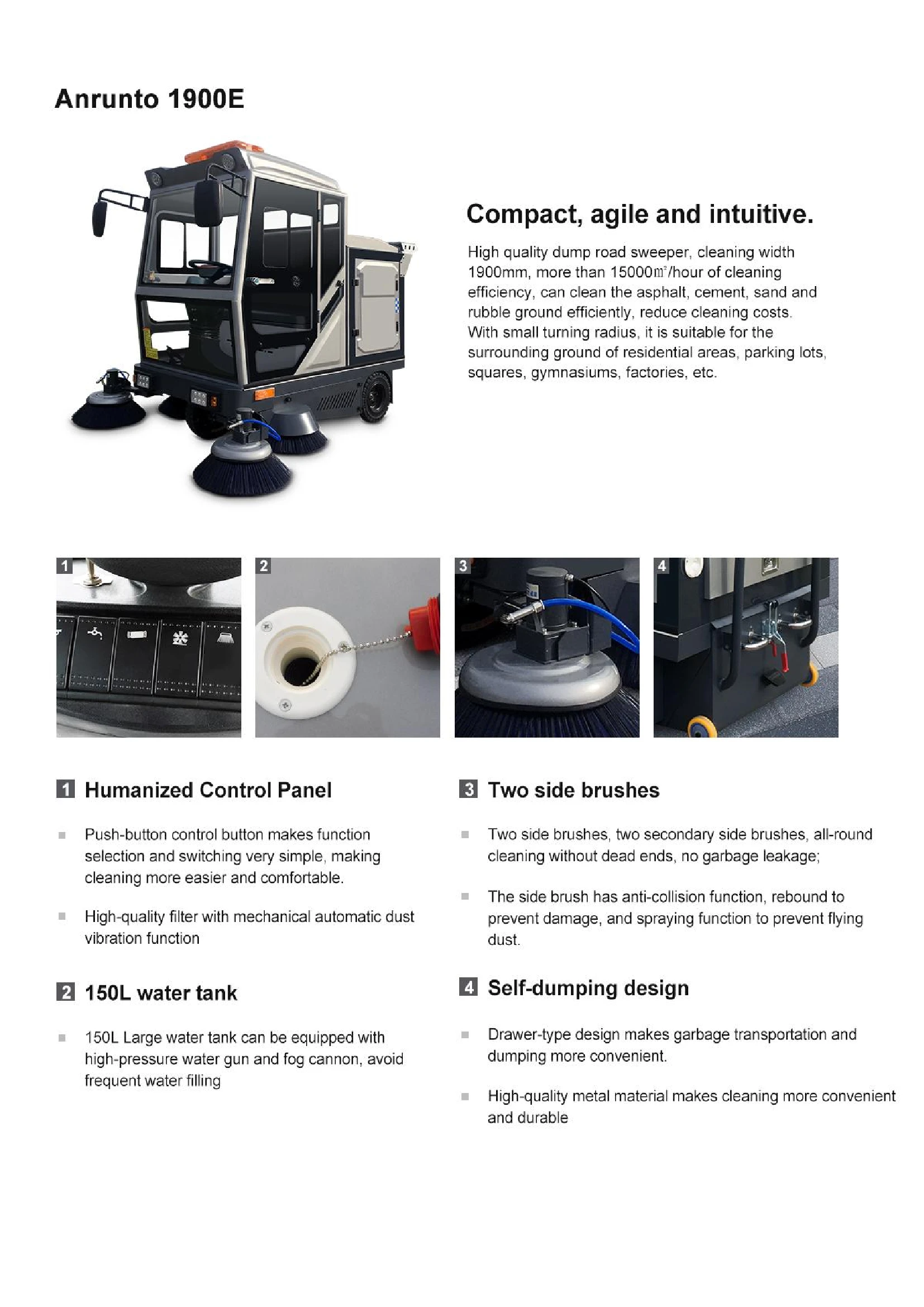 Anrunto 1900E

Compact, agile and intuitive.

High quality dump road sweeper, cleaning width 1900mm, more than 15000㎡/hour of cleaning efficiency, can clean the asphalt, cement, sand and rubble ground efficiently, reduce cleaning costs. With small turning radius, it is suitable for the surrounding ground of residential areas, parking lots, squares, gymnasiums, factories, etc.

1

2

3

4

1 Humanized Control Panel

Push-button control button makes function selection and switching very simple, making cleaning more easier and comfortable.

High-quality filter with mechanical automatic dust vibration function

2 150L water tank

150L Large water tank can be equipped with high-pressure water gun and fog cannon, avoid frequent water filling

3 Two side brushes

Two side brushes, two secondary side brushes, all-round cleaning without dead ends, no garbage leakage;

The side brush has anti-collision function, rebound to prevent damage, and spraying function to prevent flying dust.

4 Self-dumping design

Drawer-type design makes garbage transportation and dumping more convenient.

High-quality metal material makes cleaning more convenient and durable