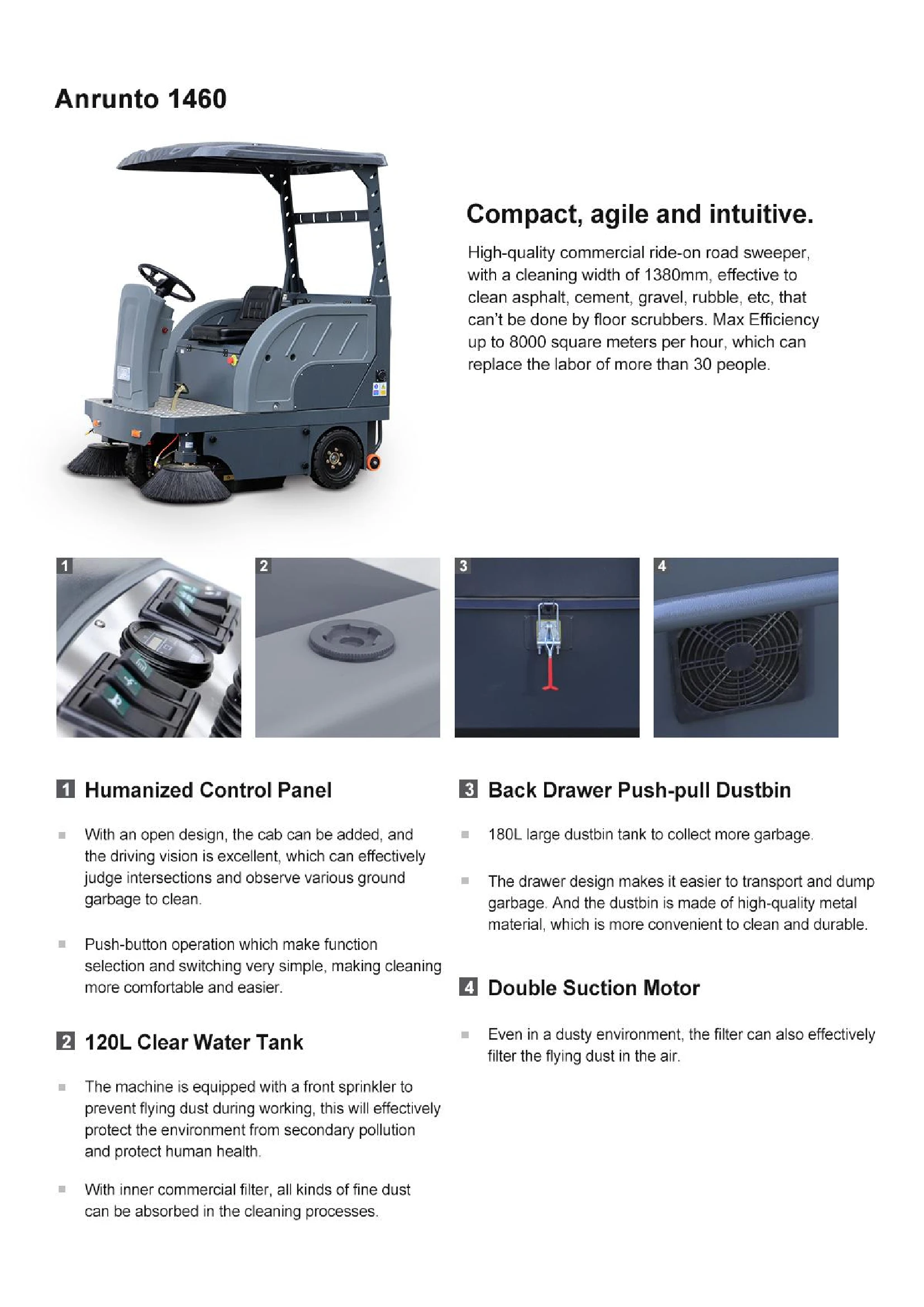 Anrunto 1460

Compact, agile and intuitive.

High-quality commercial ride-on road sweeper, with a cleaning width of 1380mm, effective to clean asphalt, cement, gravel, rubble, etc, that can't be done by floor scrubbers. Max Efficiency up to 8000 square meters per hour, which can replace the labor of more than 30 people.

1

2

3

4

1 Humanized Control Panel

With an open design, the cab can be added, and the driving vision is excellent, which can effectively judge intersections and observe various ground garbage to clean.

Push-button operation which make function selection and switching very simple, making cleaning more comfortable and easier.

2 120L Clear Water Tank

The machine is equipped with a front sprinkler to prevent flying dust during working, this will effectively protect the environment from secondary pollution and protect human health.

With inner commercial filter, all kinds of fine dust can be absorbed in the cleaning processes.

3 Back Drawer Push-pull Dustbin

180L large dustbin tank to collect more garbage.

The drawer design makes it easier to transport and dump garbage. And the dustbin is made of high-quality metal material, which is more convenient to clean and durable.

4 Double Suction Motor

Even in a dusty environment, the filter can also effectively filter the flying dust in the air.